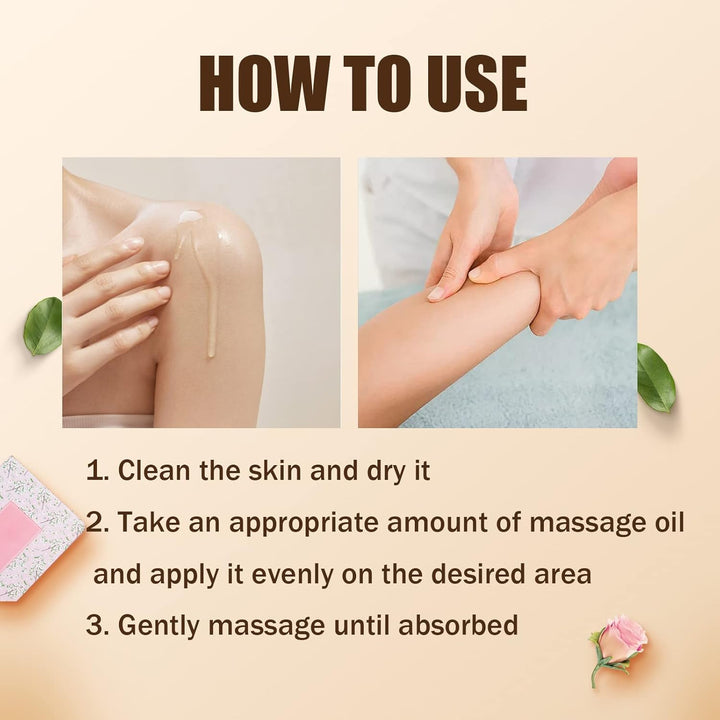 HOW TO USE

1. Clean the skin and dry it

2. Take an appropriate amount of massage oil and apply it evenly on the desired area

3. Gently massage until absorbed