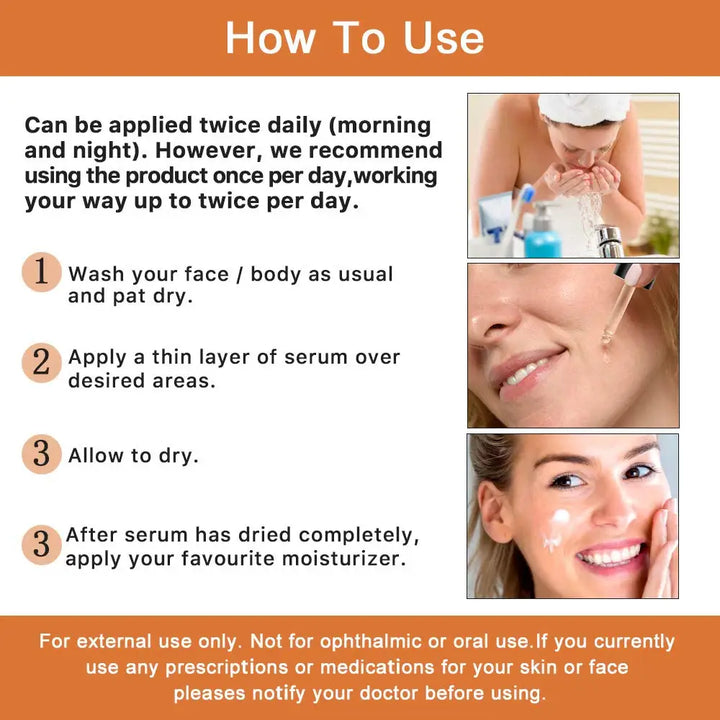 How To Use

Can be applied twice daily (morning and night). However, we recommend using the product once per day,working your way up to twice per day.

1 Wash your face / body as usual and pat dry.

2 Apply a thin layer of serum over desired areas.

3 Allow to dry.

3 After serum has dried completely, apply your favourite moisturizer.

For external use only. Not for ophthalmic or oral use.If you currently use any prescriptions or medications for your skin or face pleases notify your doctor before using.